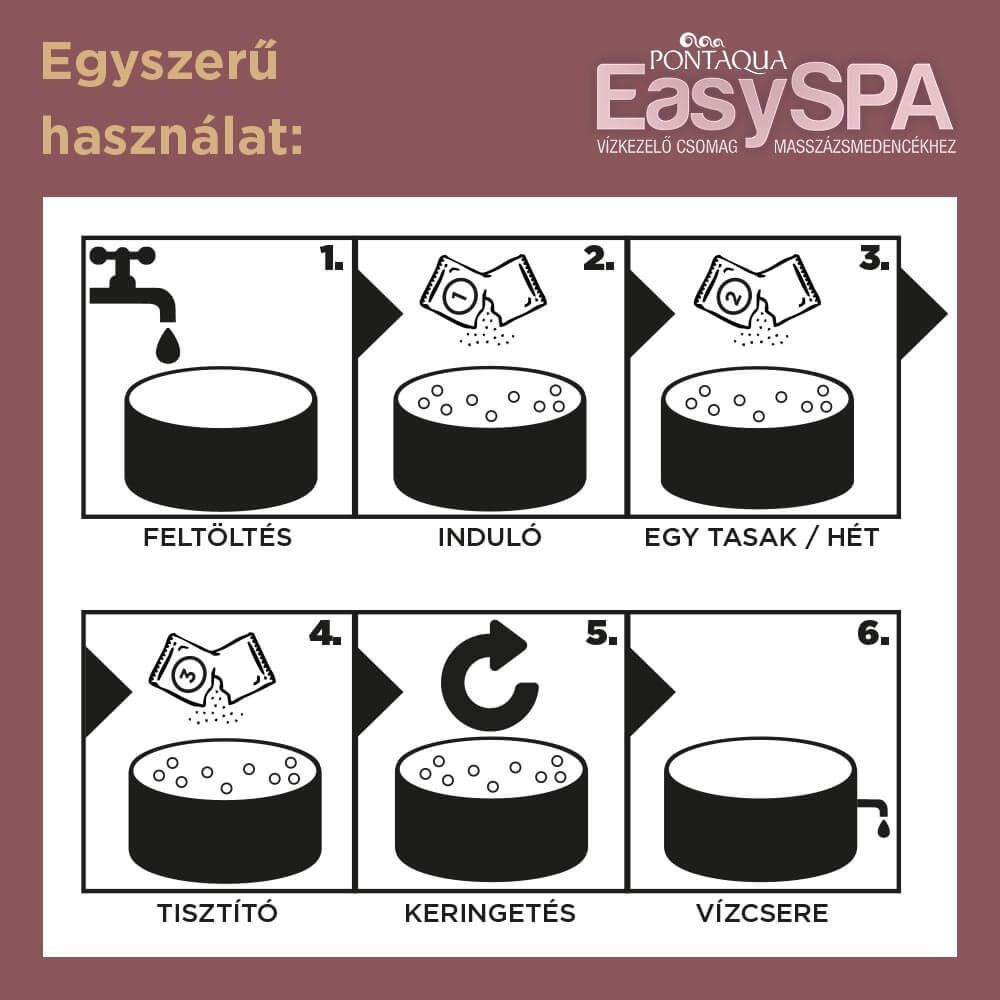 Egyszerű használat:

PONTAQUA
EasySPA
VÍZKEZELŐ CSOMAG MASSZÁZSMEDENCÉKHEZ

1.
FELTÖLTÉS

2.
1
INDULÓ

3.
2
EGY TASAK / HÉT

4.
3
TISZTÍTÓ

5.
KERINGETÉS

6.
VÍZCSERE